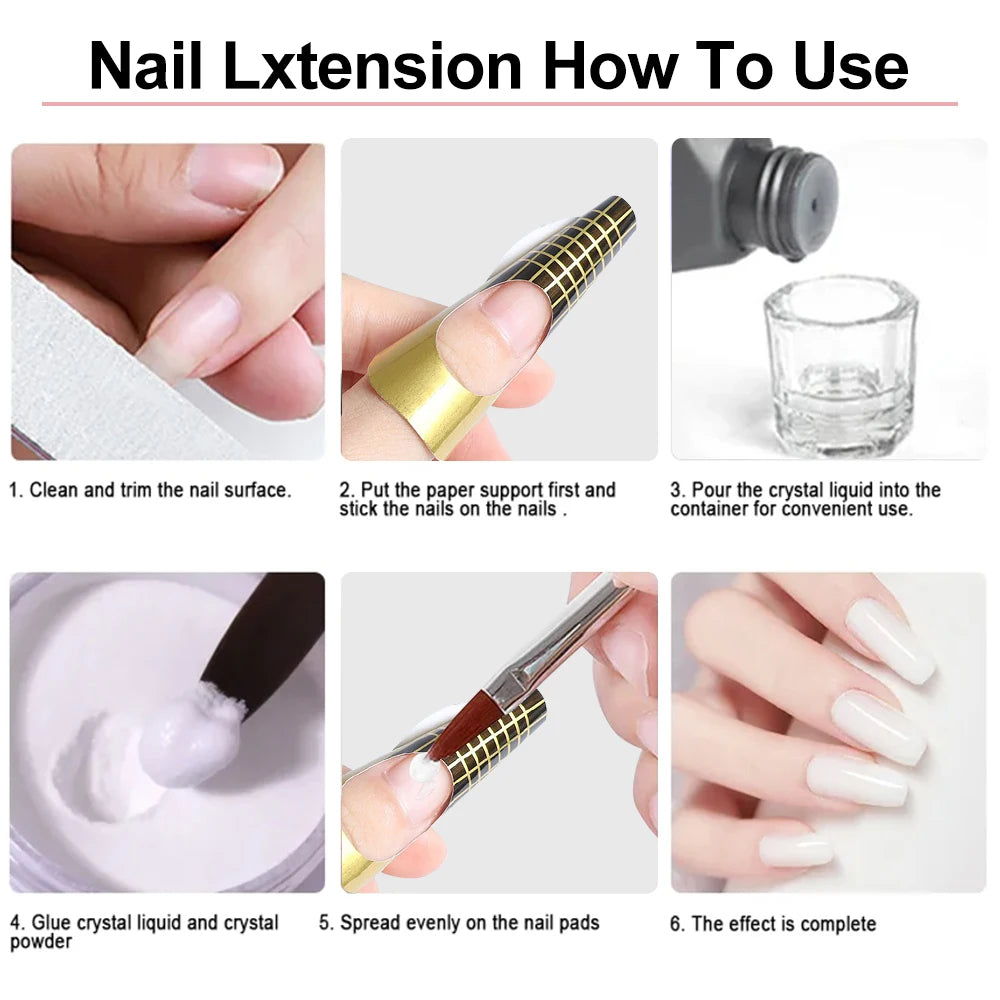 Nail Lxtension How To Use

1. Clean and trim the nail surface.

2. Put the paper support first and stick the nails on the nails .

3. Pour the crystal liquid into the container for convenient use.

4. Glue crystal liquid and crystal powder

5. Spread evenly on the nail pads

6. The effect is complete